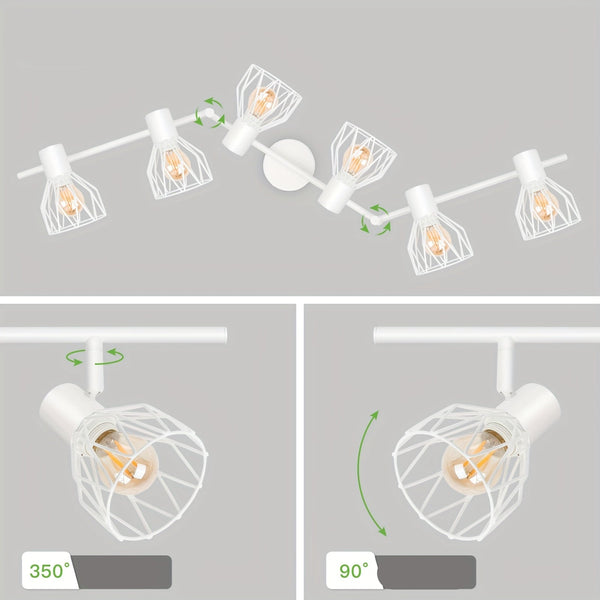 350°

90°